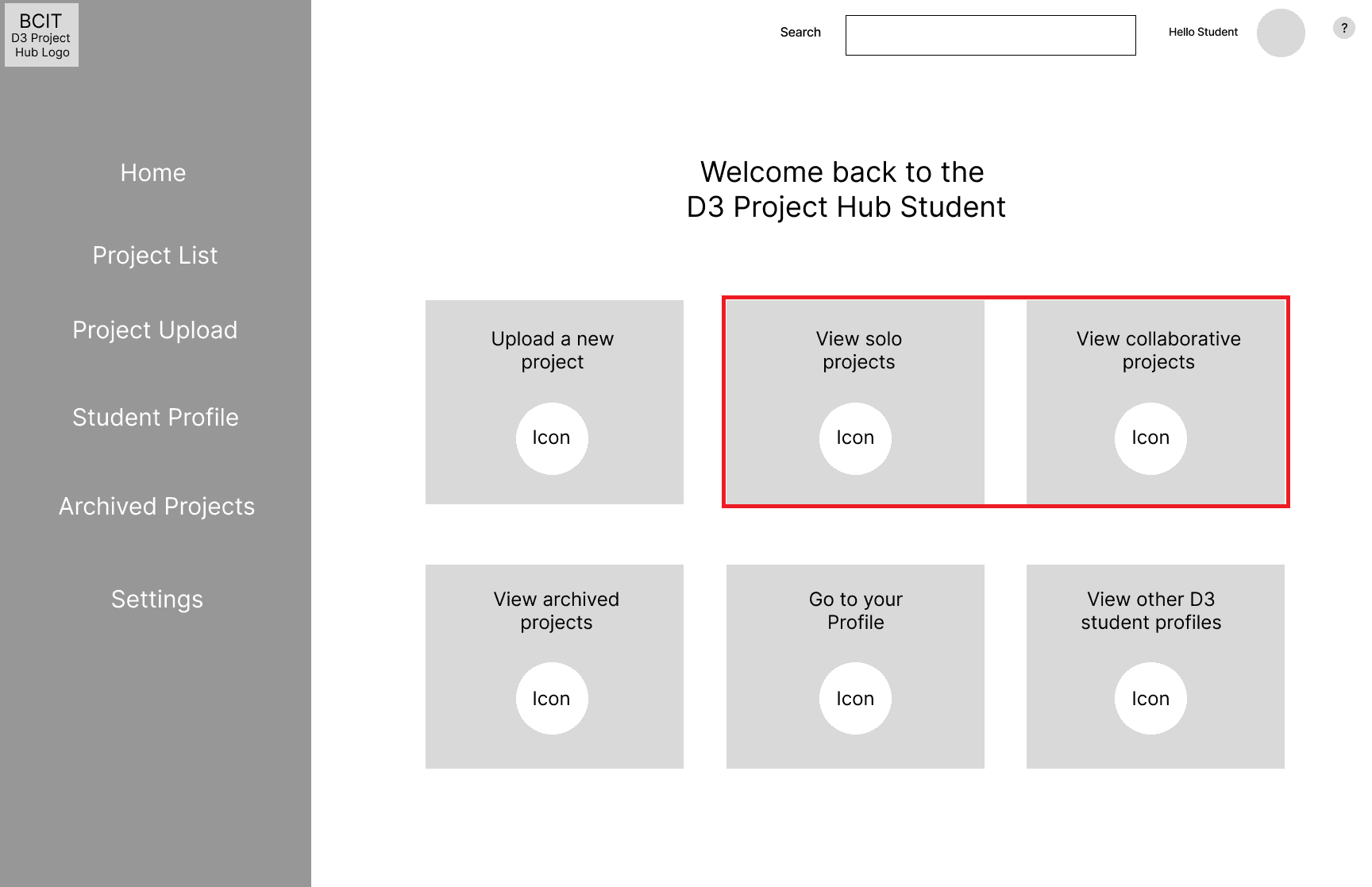 BCIT
D3 Project
Hub Logo

Home

Project List

Project Upload

Student Profile

Archived Projects

Settings

Search

Hello Student

?

Welcome back to the
D3 Project Hub Student

Upload a new project

Icon

View solo projects

Icon

View collaborative projects

Icon

View archived projects

Icon

Go to your Profile

Icon

View other D3 student profiles

Icon